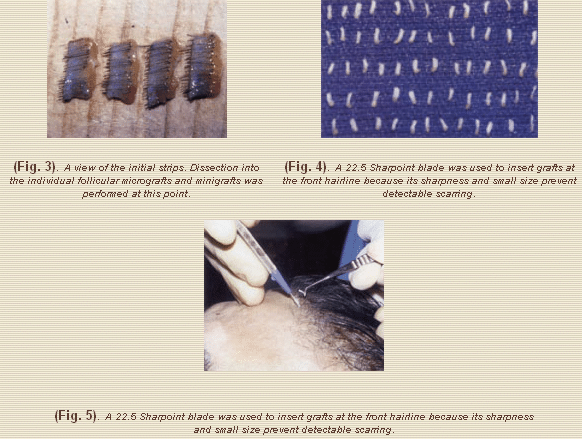 (Fig. 3). A view of the initial strips. Dissection into the individual follicular micrografts and minigrafts was performed at this point.

(Fig. 4). A 22.5 Sharpoint blade was used to insert grafts at the front hairline because its sharpness and small size prevent detectable scarring.

(Fig. 5). A 22.5 Sharpoint blade was used to insert grafts at the front hairline because its sharpness and small size prevent detectable scarring.